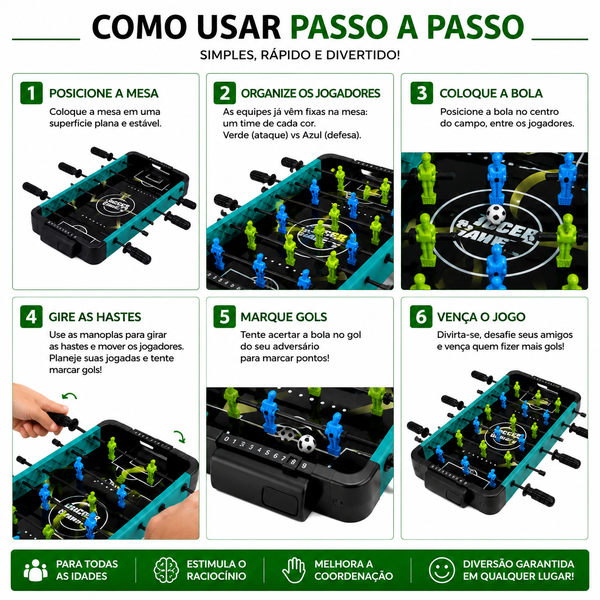 COMO USAR PASSO A PASSO

SIMPLES, RÁPIDO E DIVERTIDO!

1 POSICIONE A MESA

Coloque a mesa em uma superfície plana e estável.

2 ORGANIZE OS JOGADORES

As equipes já vêm fixas na mesa: um time de cada cor. Verde (ataque) vs Azul (defesa).

3 COLOQUE A BOLA

Posicione a bola no centro do campo, entre os jogadores.

SOCCER GAME

4 GIRE AS HASTES

Use as manoplas para girar as hastes e mover os jogadores. Planeje suas jogadas e tente marcar gols!

5 MARQUE GOLS

Tente acertar a bola no gol do seu adversário para marcar pontos!

0 1 2 3 4 5 6 7 8 9

6 VENÇA O JOGO

Divirta-se, desafie seus amigos e vença quem fizer mais gols!

PARA TODAS AS IDADES

ESTIMULA O RACIOCÍNIO

MELHORA A COORDENAÇÃO

DIVERSÃO GARANTIDA EM QUALQUER LUGAR!